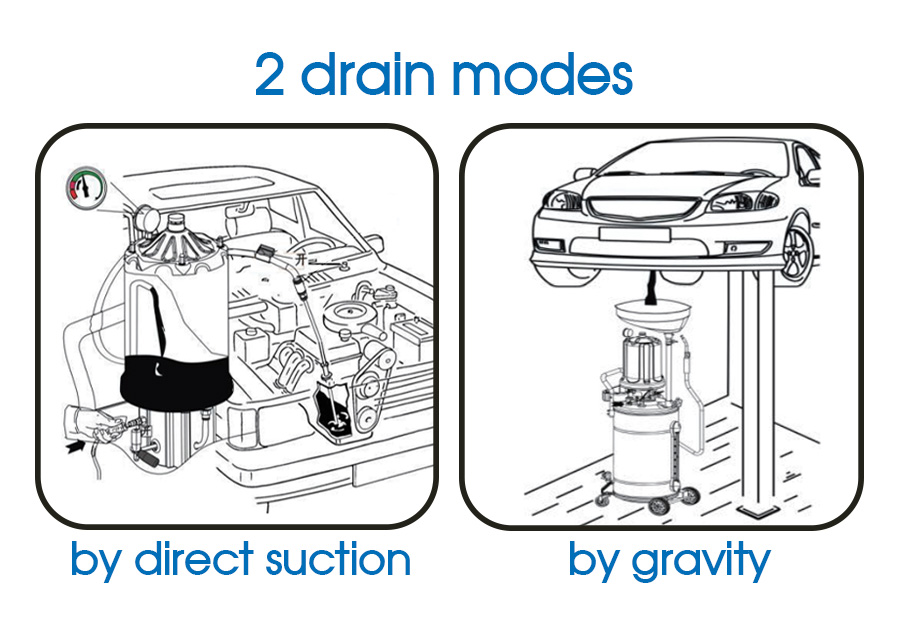 2 drain modes

开

by direct suction

by gravity